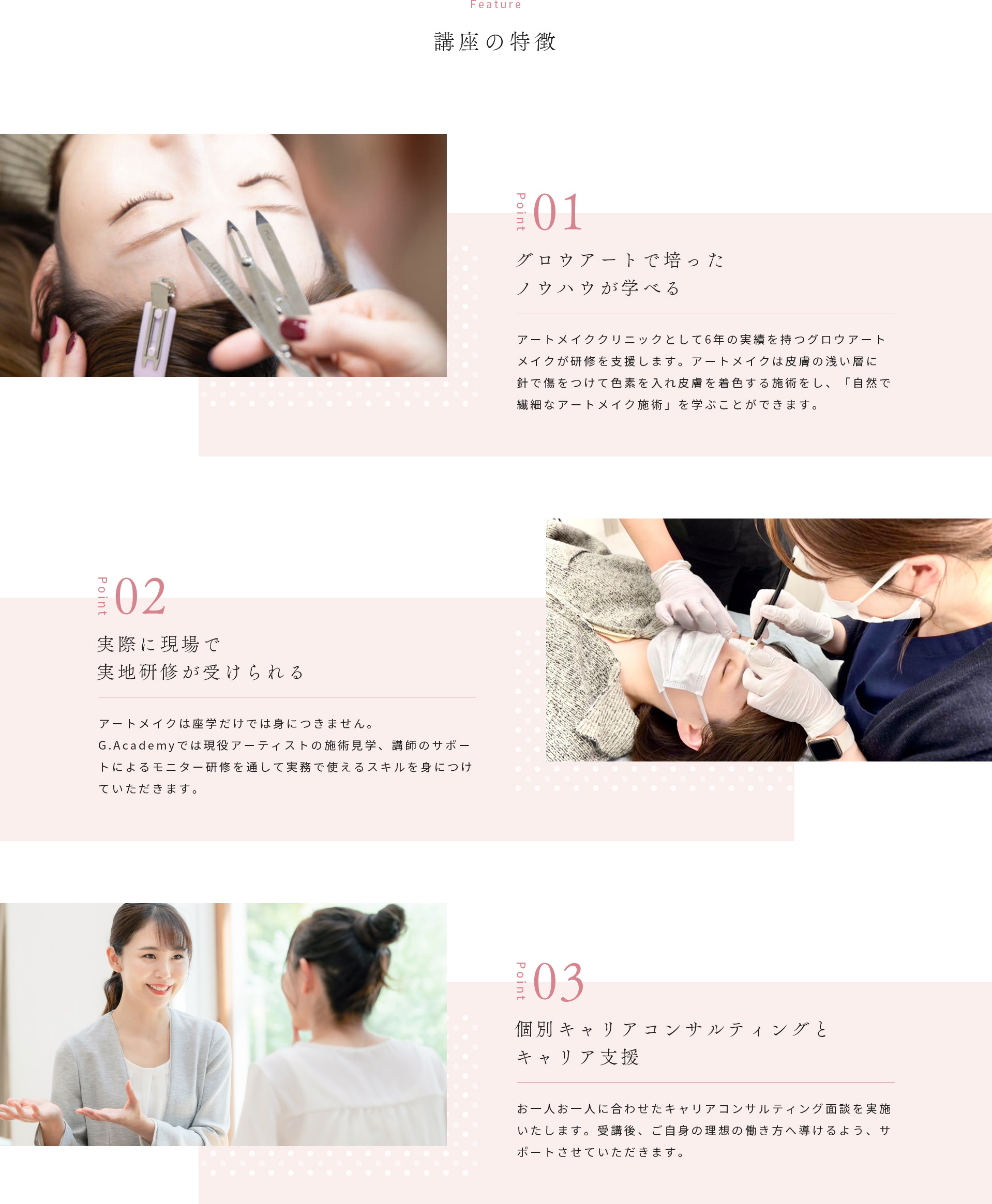 Feature

講座の特徴

Point 01

グロウアートで培った
ノウハウが学べる

アートメイククリニックとして6年の実績を持つグロウアートメイクが研修を支援します。アートメイクは皮膚の浅い層に針で傷をつけて色素を入れ皮膚を着色する施術をし、「自然で繊細なアートメイク施術」を学ぶことができます。

Point 02

実際に現場で
実地研修が受けられる

アートメイクは座学だけでは身につきません。
G.Academyでは現役アーティストの施術見学、講師のサポートによるモニター研修を通して実務で使えるスキルを身につけていただきます。

Point 03

個別キャリアコンサルティングと
キャリア支援

お一人お一人に合わせたキャリアコンサルティング面談を実施いたします。受講後、ご自身の理想の働き方へ導けるよう、サポートさせていただきます。